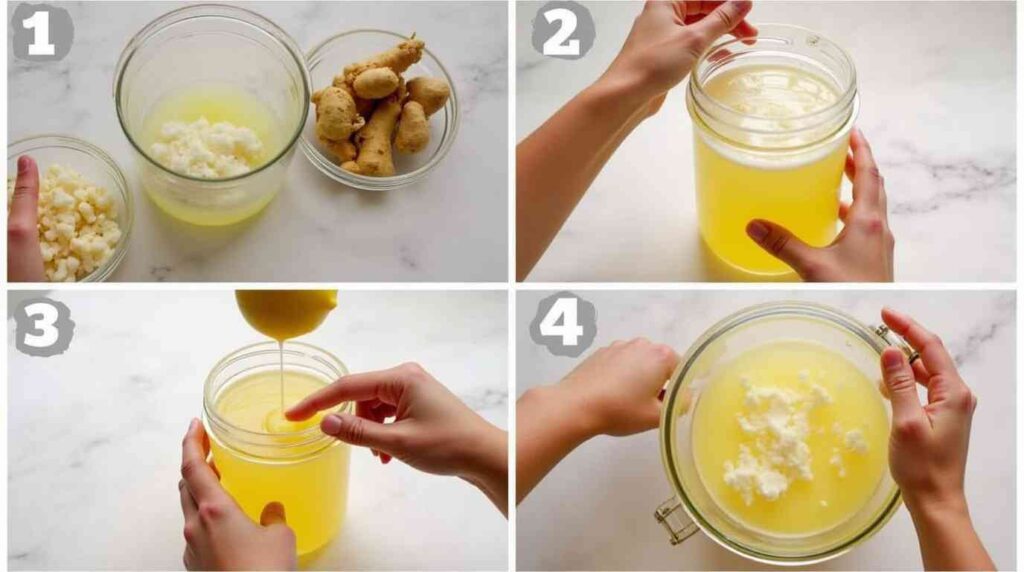 1
2
3
4